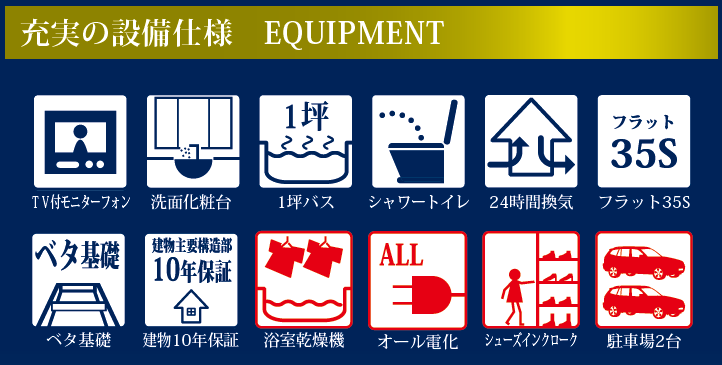 充実の設備仕様　EQUIPMENT

TV付モニターフォン

洗面化粧台

1坪

1坪バス

シャワートイレ

24時間換気

フラット
35S

フラット35S

ベタ基礎

ベタ基礎

建物主要構造部
10年保証

建物10年保証

浴室乾燥機

ALL

オール電化

シューズインクローク

駐車場2台