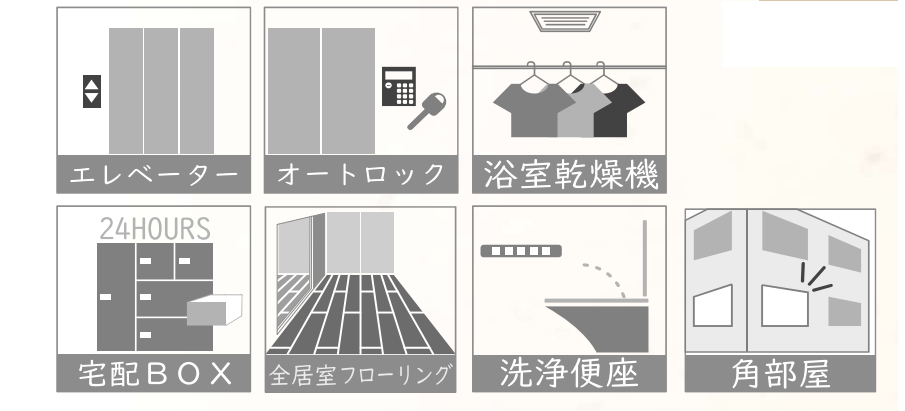 エレベーター

オートロック

浴室乾燥機

24HOURS
宅配ＢＯＸ

全居室フローリング

洗浄便座

角部屋